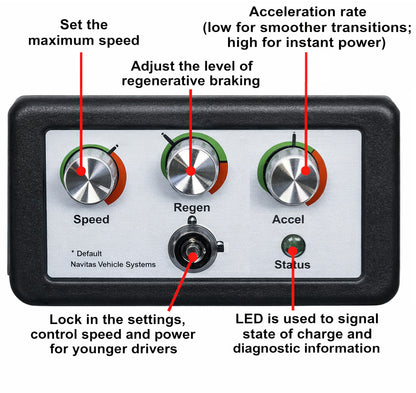 Set the maximum speed

Adjust the level of regenerative braking

Acceleration rate (low for smoother transitions; high for instant power)

Speed

Regen

Accel

* Default
Navitas Vehicle Systems

Status

Lock in the settings, control speed and power for younger drivers

LED is used to signal state of charge and diagnostic information