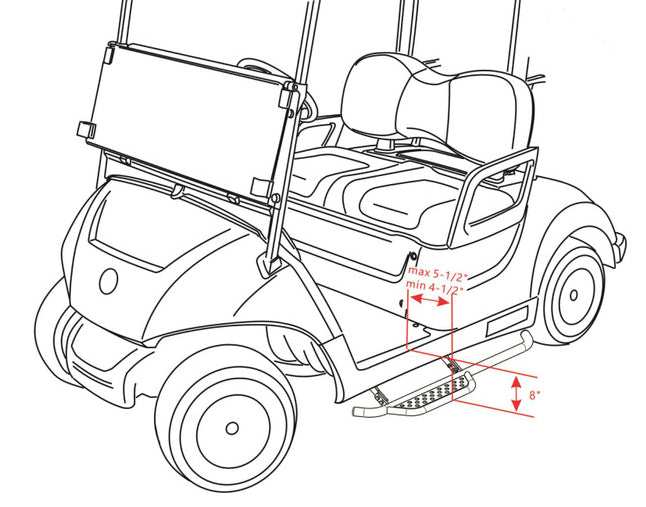 max 5-1/2"
min 4-1/2"
8"