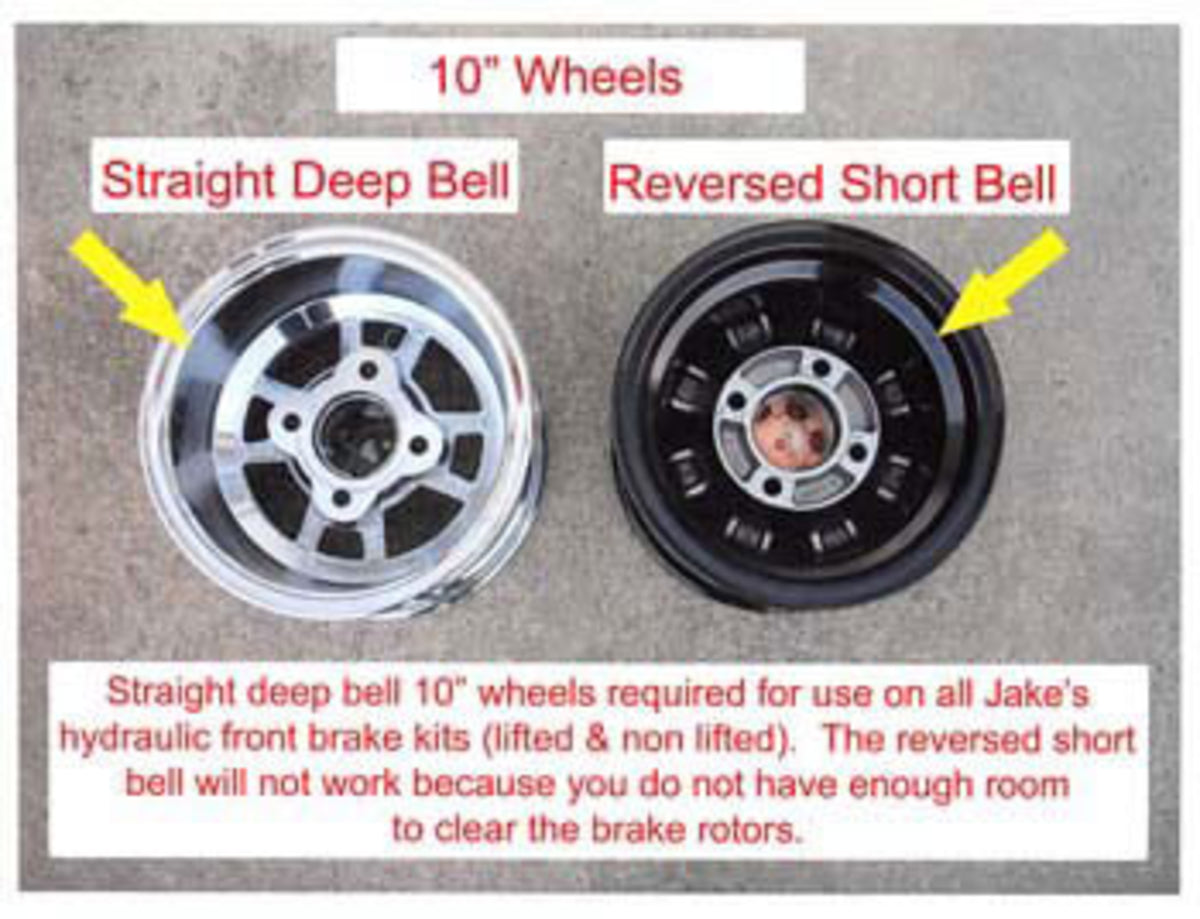 10" Wheels

Straight Deep Bell

Reversed Short Bell

Straight deep bell 10" wheels required for use on all Jake's hydraulic front brake kits (lifted & non lifted). The reversed short bell will not work because you do not have enough room to clear the brake rotors.